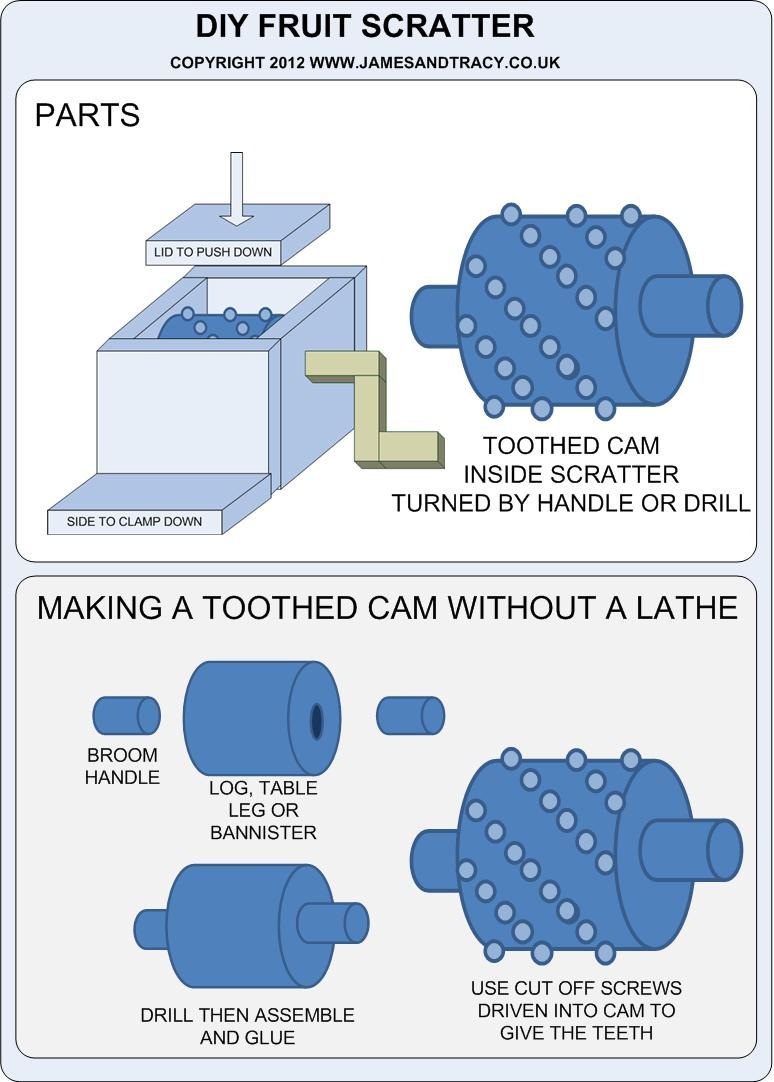 DIY FRUIT SCRATTER

COPYRIGHT 2012 WWW.JAMESANDTRACY.CO.UK

PARTS

LID TO PUSH DOWN

SIDE TO CLAMP DOWN

TOOTHED CAM
INSIDE SCRATTER
TURNED BY HANDLE OR DRILL

MAKING A TOOTHED CAM WITHOUT A LATHE

BROOM HANDLE

LOG, TABLE LEG OR BANNISTER

DRILL THEN ASSEMBLE AND GLUE

USE CUT OFF SCREWS DRIVEN INTO CAM TO GIVE THE TEETH