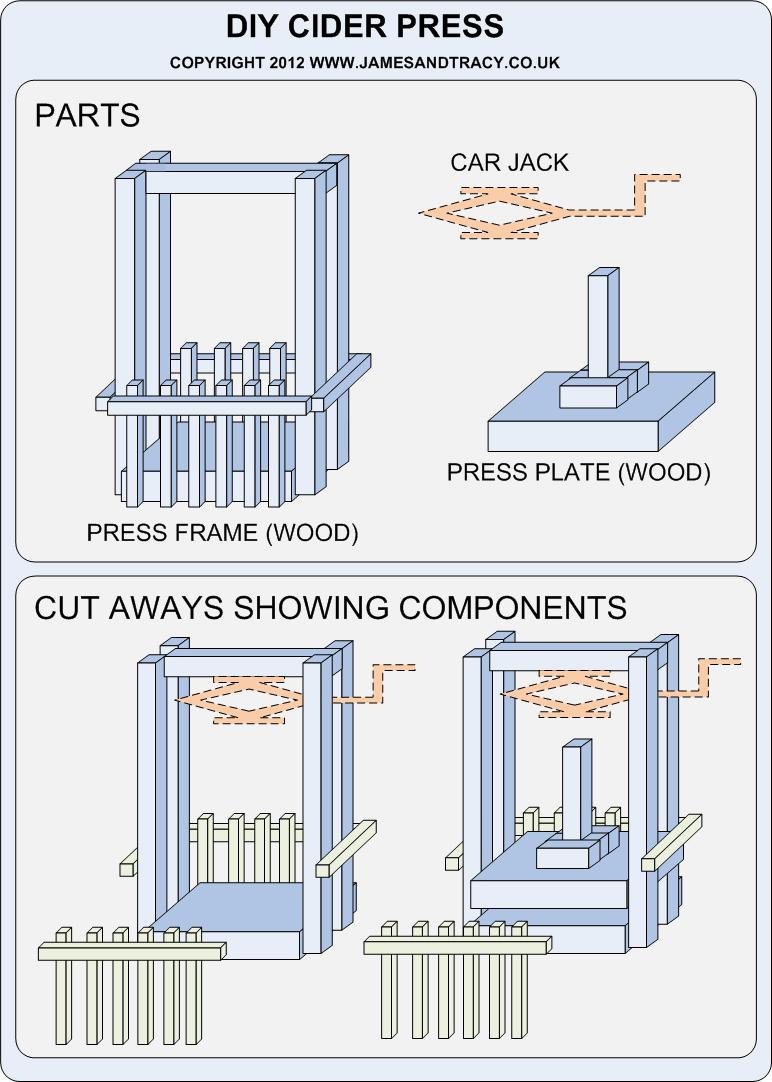 DIY CIDER PRESS

COPYRIGHT 2012 WWW.JAMESANDTRACY.CO.UK

PARTS

CAR JACK

PRESS PLATE (WOOD)

PRESS FRAME (WOOD)

CUT AWAYS SHOWING COMPONENTS